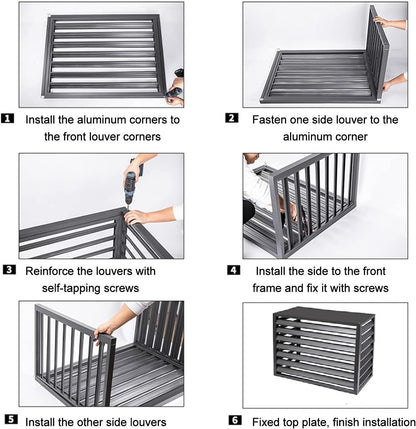 1 Install the aluminum corners to the front louver corners

2 Fasten one side louver to the aluminum corner

3 Reinforce the louvers with self-tapping screws

4 Install the side to the front frame and fix it with screws

5 Install the other side louvers

6 Fixed top plate, finish installation